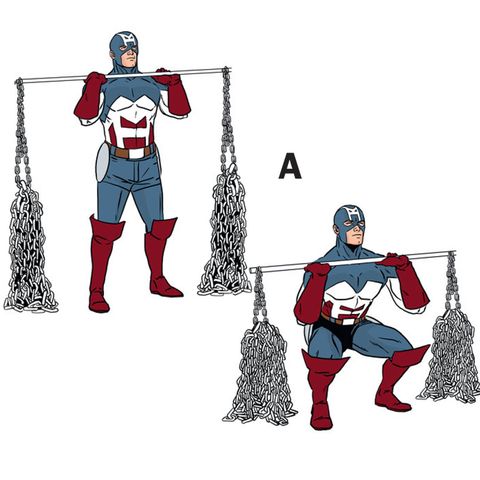 A